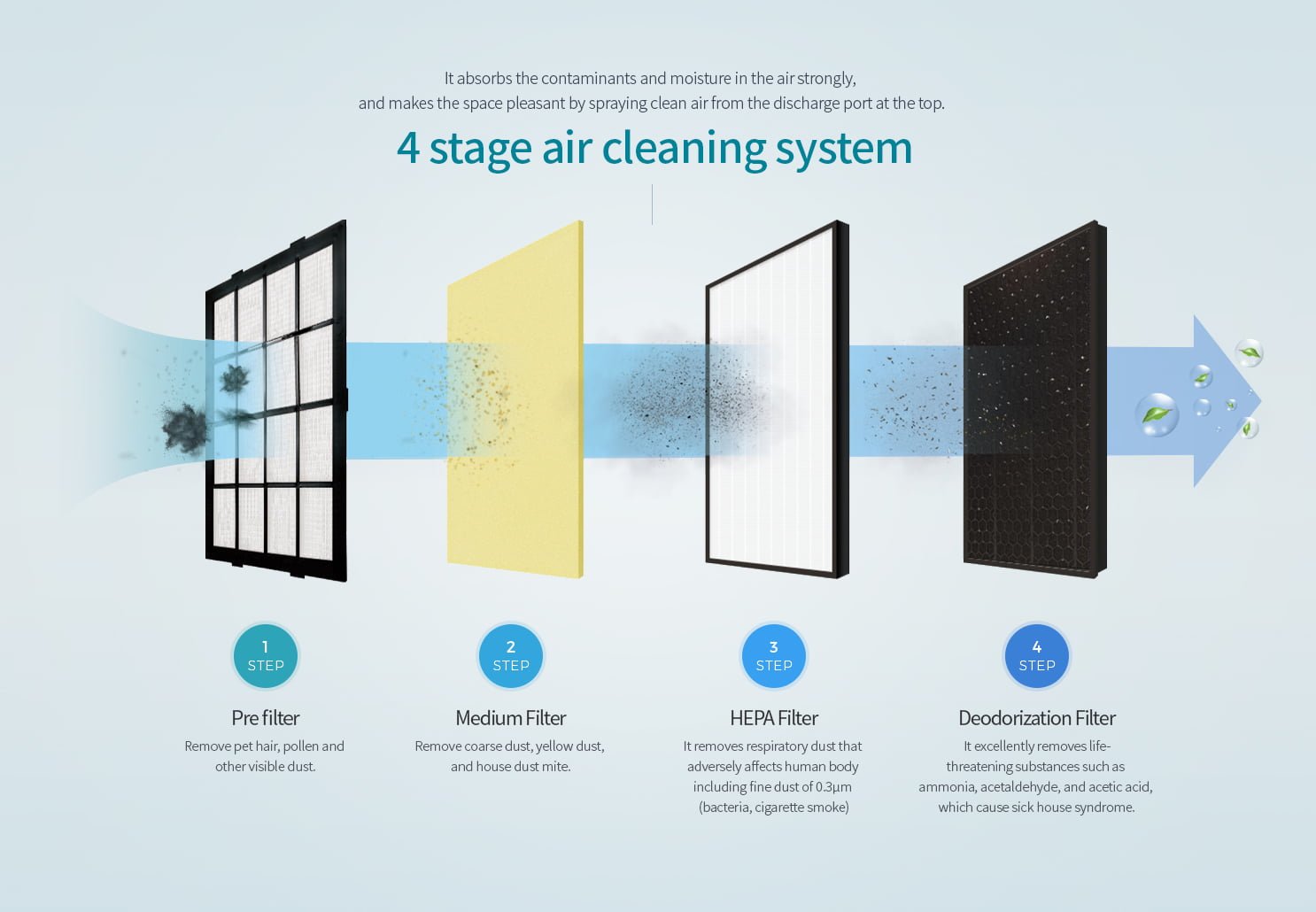 It absorbs the contaminants and moisture in the air strongly, and makes the space pleasant by spraying clean air from the discharge port at the top.

4 stage air cleaning system

1 STEP

Pre filter

Remove pet hair, pollen and other visible dust.

2 STEP

Medium Filter

Remove coarse dust, yellow dust, and house dust mite.

3 STEP

HEPA Filter

It removes respiratory dust that adversely affects human body including fine dust of 0.3μm (bacteria, cigarette smoke)

4 STEP

Deodorization Filter

It excellently removes life-threatening substances such as ammonia, acetaldehyde, and acetic acid, which cause sick house syndrome.