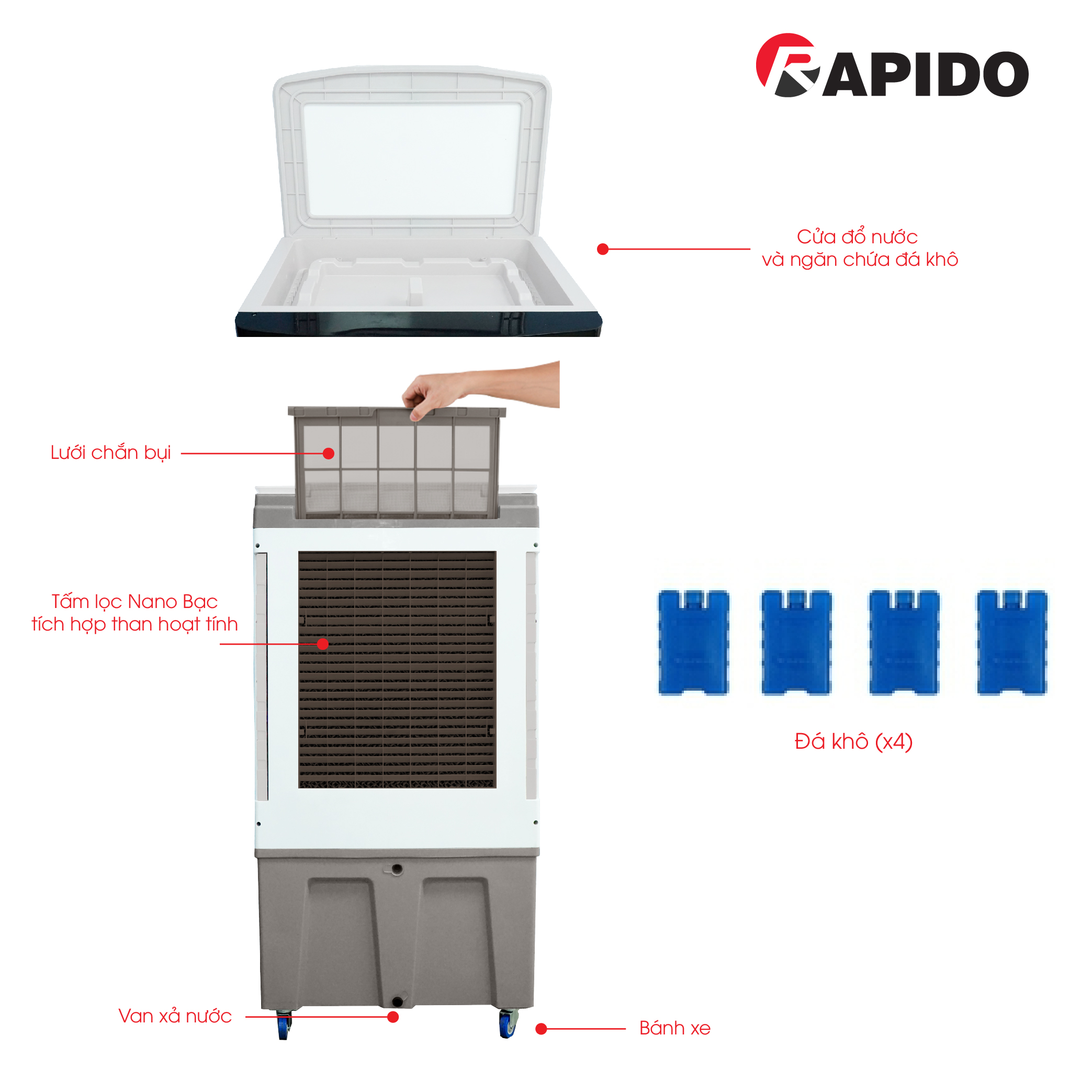 RAPIDO

Cửa đổ nước và ngăn chứa đá khô

Lưới chắn bụi

Tấm lọc Nano Bạc tích hợp than hoạt tính

Đá khô (x4)

Van xả nước

Bánh xe