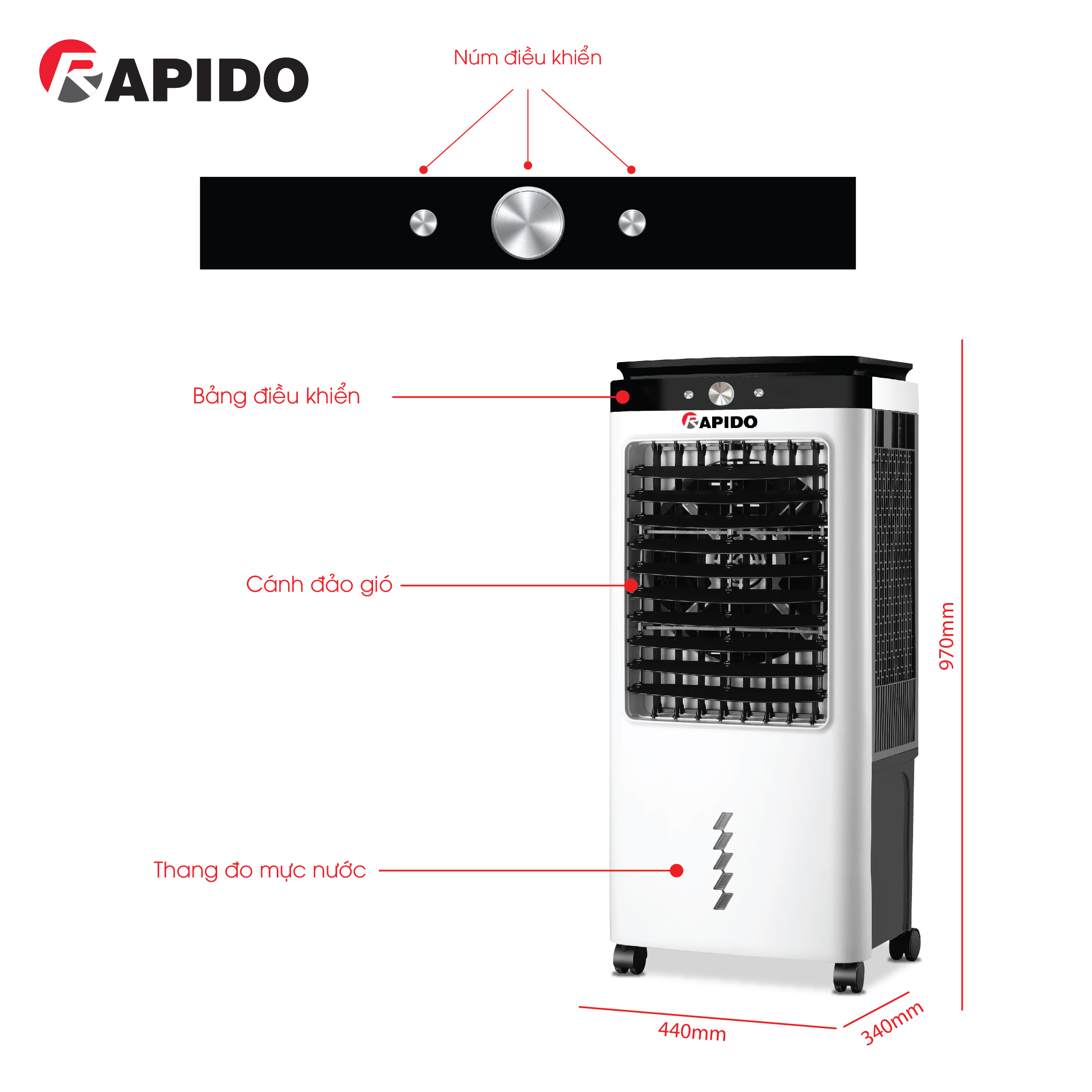 RAPIDO

Núm điều khiển

Bảng điều khiển

RAPIDO

Cánh đảo gió

Thang đo mực nước

970mm

440mm

340mm