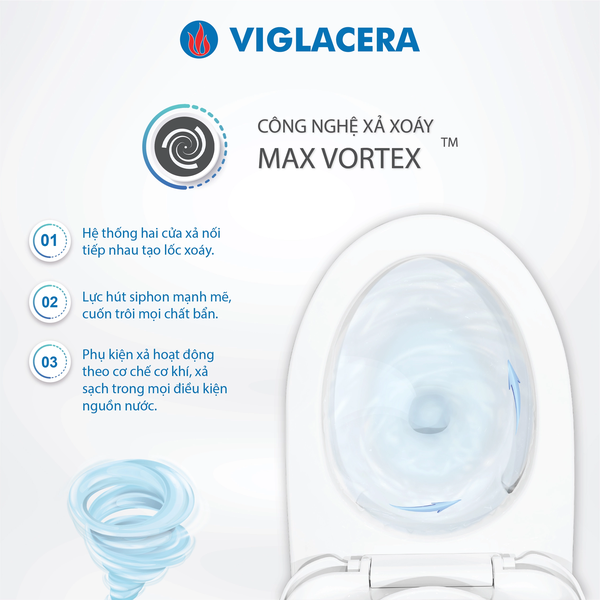 VIGLACERA

CÔNG NGHỆ XẢ XOÁY
MAX VORTEX ™

01 Hệ thống hai cửa xả nối tiếp nhau tạo lốc xoáy.

02 Lực hút siphon mạnh mẽ, cuốn trôi mọi chất bẩn.

03 Phụ kiện xả hoạt động theo cơ chế cơ khí, xả sạch trong mọi điều kiện nguồn nước.