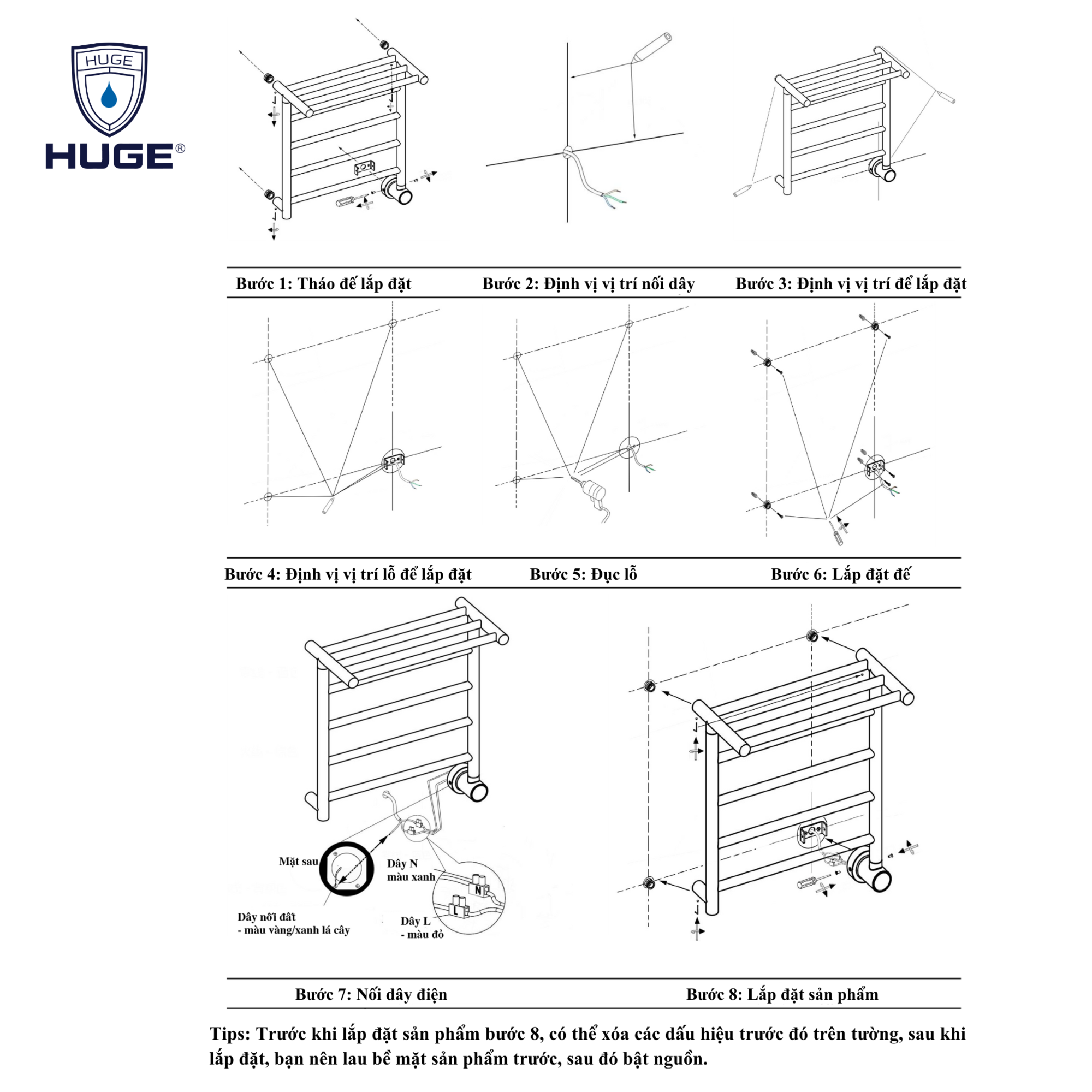 HUGE

HUGE®

Bước 1: Tháo đế lắp đặt

Bước 2: Định vị vị trí nối dây

Bước 3: Định vị vị trí để lắp đặt

Bước 4: Định vị vị trí lỗ để lắp đặt

Bước 5: Đục lỗ

Bước 6: Lắp đặt đế

Mặt sau

Dây N
màu xanh

N

L

Dây nối đất
- màu vàng/xanh lá cây

Dây L
- màu đỏ

Bước 7: Nối dây điện

Bước 8: Lắp đặt sản phẩm

Tips: Trước khi lắp đặt sản phẩm bước 8, có thể xóa các dấu hiệu trước đó trên tường, sau khi lắp đặt, bạn nên lau bề mặt sản phẩm trước, sau đó bật nguồn.