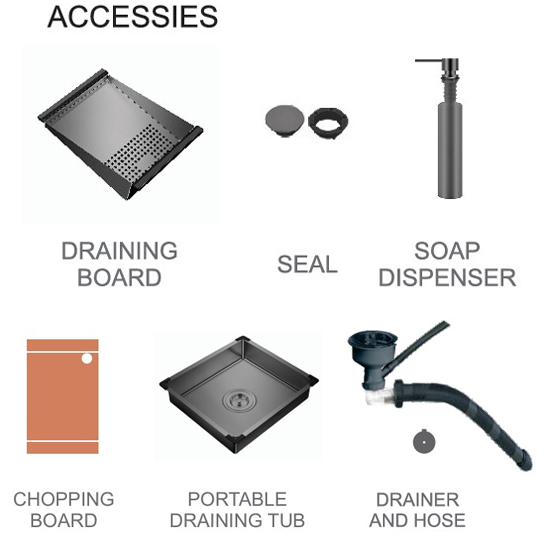 ACCESSIES

DRAINING BOARD

SEAL

SOAP DISPENSER

CHOPPING BOARD

PORTABLE DRAINING TUB

DRAINER AND HOSE