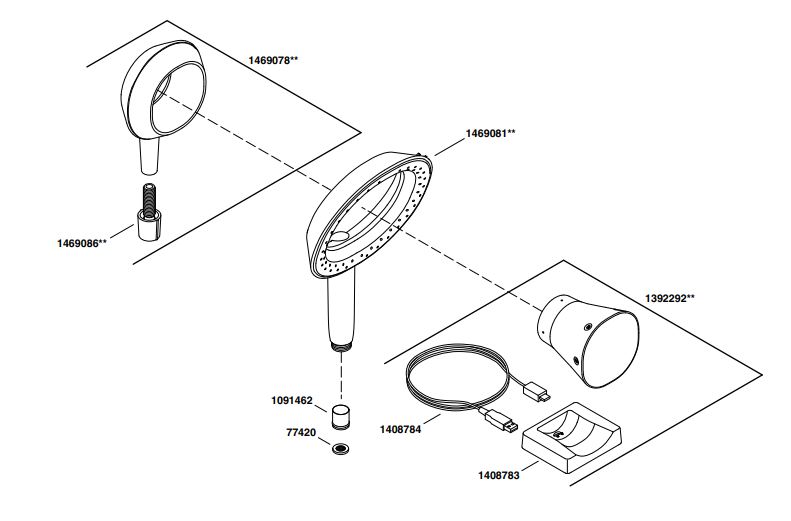 1469078**

1469081**

1469086**

1392292**

1091462

77420

1408784

1408783