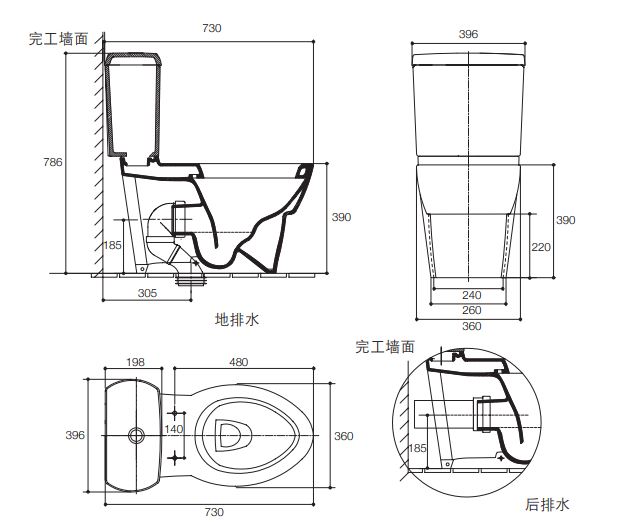 完工墙面
730
786
390
185
305
地排水
396
390
220
240
260
360
198
480
396
140
360
730
完工墙面
185
后排水