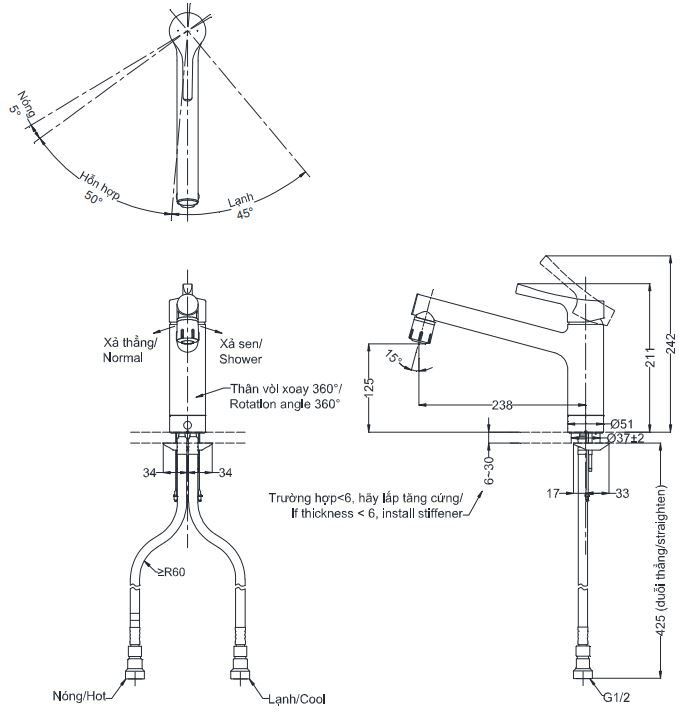 Nóng
5°
Hỗn hợp
50°
Lạnh
45°

Xả thẳng/
Normal
Xả sen/
Shower
Thân vòi xoay 360°/
Rotation angle 360°
34
34
≥R60
Nóng/Hot
Lạnh/Cool

15°
125
238
211
242
Ø51
Ø37±2
6~30
17
33
Trường hợp<6, hãy lắp tăng cứng/
If thickness < 6, install stiffener
425 (duỗi thẳng/straighten)
G1/2