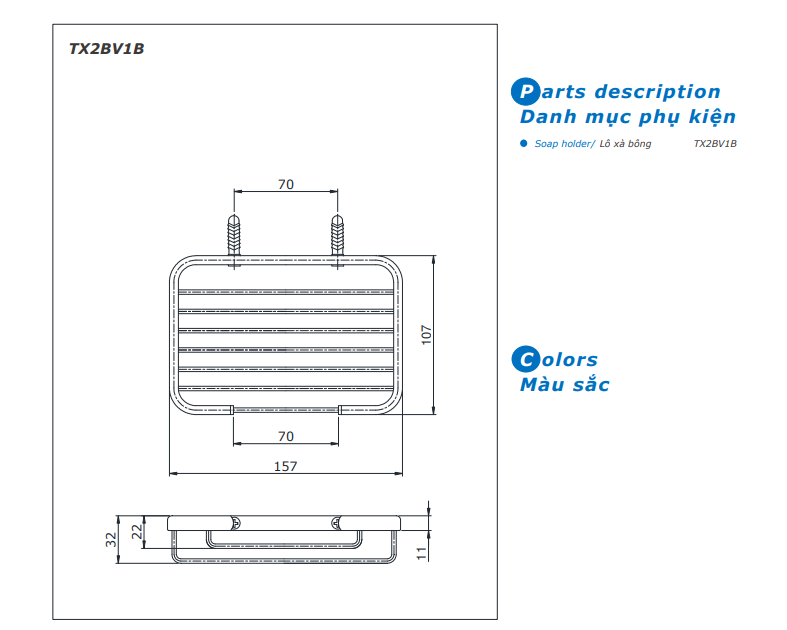 TX2BV1B

70

107

70

157

32

22

11

Parts description
Danh mục phụ kiện

Soap holder/ Lô xà bông TX2BV1B

Colors
Màu sắc